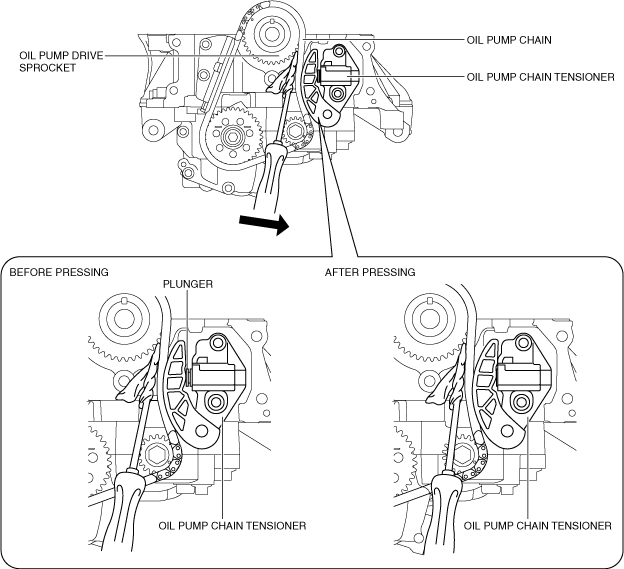 OIL PUMP DRIVE SPROCKET

OIL PUMP CHAIN

OIL PUMP CHAIN TENSIONER

BEFORE PRESSING

PLUNGER

OIL PUMP CHAIN TENSIONER

AFTER PRESSING

OIL PUMP CHAIN TENSIONER