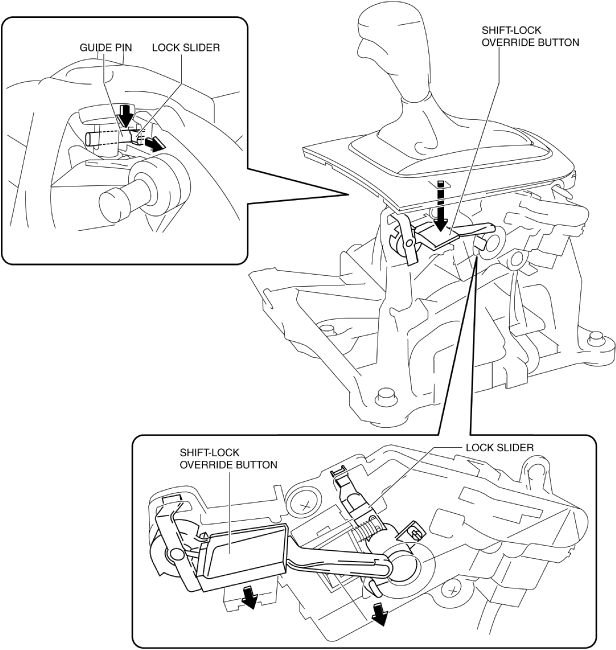 GUIDE PIN
LOCK SLIDER
SHIFT-LOCK OVERRIDE BUTTON
SHIFT-LOCK OVERRIDE BUTTON
LOCK SLIDER