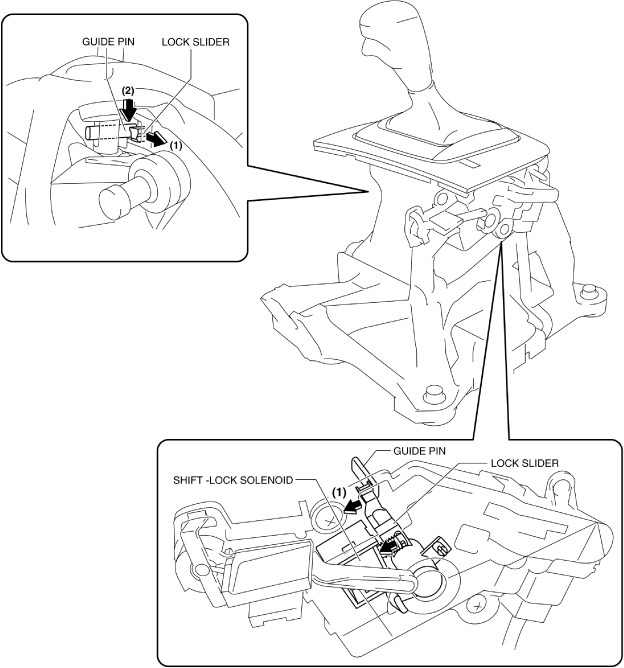 GUIDE PIN
LOCK SLIDER
(2)
(1)

GUIDE PIN
LOCK SLIDER
SHIFT -LOCK SOLENOID
(1)