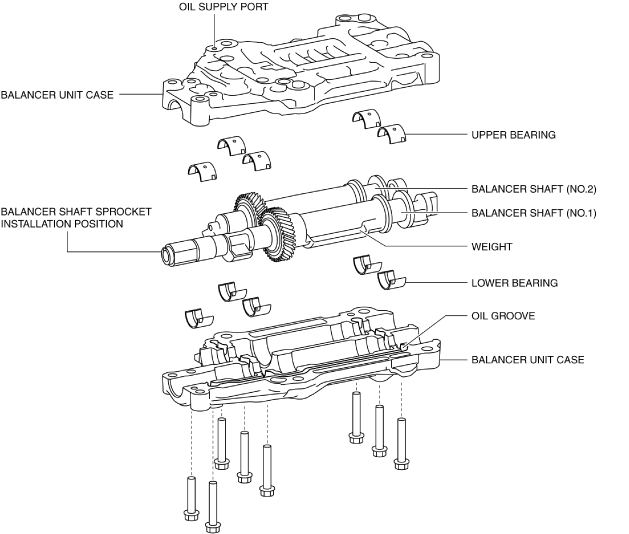 OIL SUPPLY PORT

BALANCER UNIT CASE

UPPER BEARING

BALANCER SHAFT (NO.2)

BALANCER SHAFT SPROCKET INSTALLATION POSITION

BALANCER SHAFT (NO.1)

WEIGHT

LOWER BEARING

OIL GROOVE

BALANCER UNIT CASE