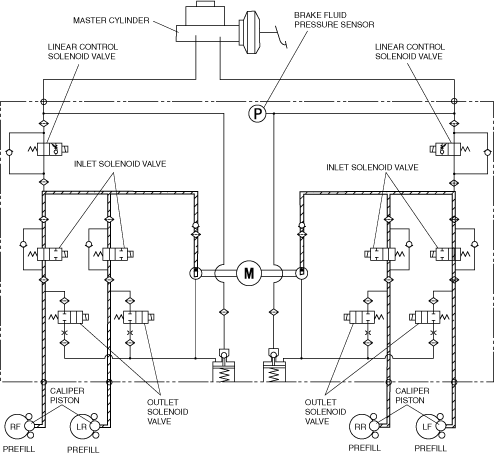 MASTER CYLINDER

BRAKE FLUID PRESSURE SENSOR

LINEAR CONTROL SOLENOID VALVE

LINEAR CONTROL SOLENOID VALVE

P

INLET SOLENOID VALVE

INLET SOLENOID VALVE

M

CALIPER PISTON

OUTLET SOLENOID VALVE

OUTLET SOLENOID VALVE

CALIPER PISTON

RF

LR

RR

LF

PREFILL

PREFILL

PREFILL

PREFILL