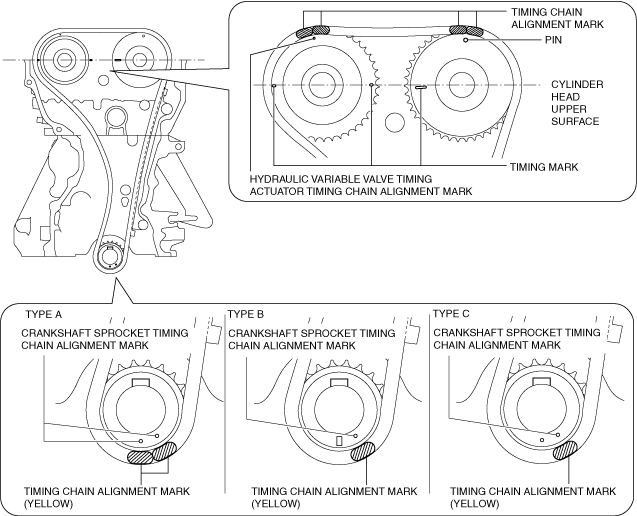 TIMING CHAIN ALIGNMENT MARK

PIN

CYLINDER HEAD UPPER SURFACE

TIMING MARK

HYDRAULIC VARIABLE VALVE TIMING ACTUATOR TIMING CHAIN ALIGNMENT MARK

TYPE A

CRANKSHAFT SPROCKET TIMING CHAIN ALIGNMENT MARK

TIMING CHAIN ALIGNMENT MARK (YELLOW)

TYPE B

CRANKSHAFT SPROCKET TIMING CHAIN ALIGNMENT MARK

TIMING CHAIN ALIGNMENT MARK (YELLOW)

TYPE C

CRANKSHAFT SPROCKET TIMING CHAIN ALIGNMENT MARK

TIMING CHAIN ALIGNMENT MARK (YELLOW)