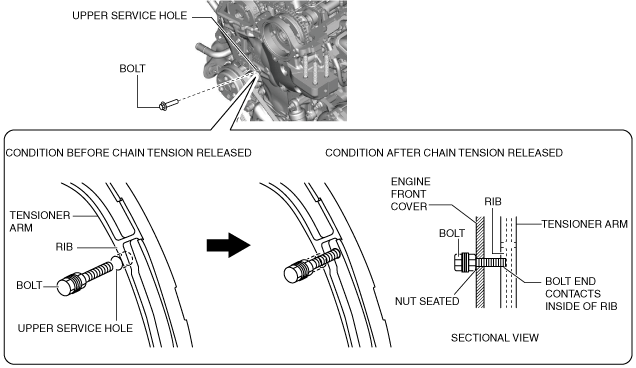 UPPER SERVICE HOLE

BOLT

CONDITION BEFORE CHAIN TENSION RELEASED

TENSIONER ARM

RIB

BOLT

UPPER SERVICE HOLE

CONDITION AFTER CHAIN TENSION RELEASED

ENGINE FRONT COVER

RIB

TENSIONER ARM

BOLT

NUT SEATED

BOLT END CONTACTS INSIDE OF RIB

SECTIONAL VIEW