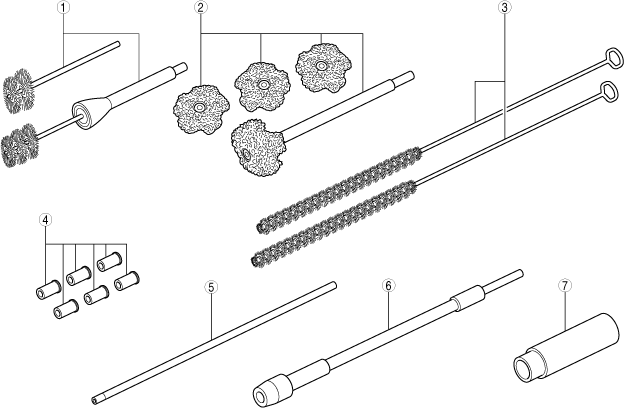 1
2
3
4
5
6
7