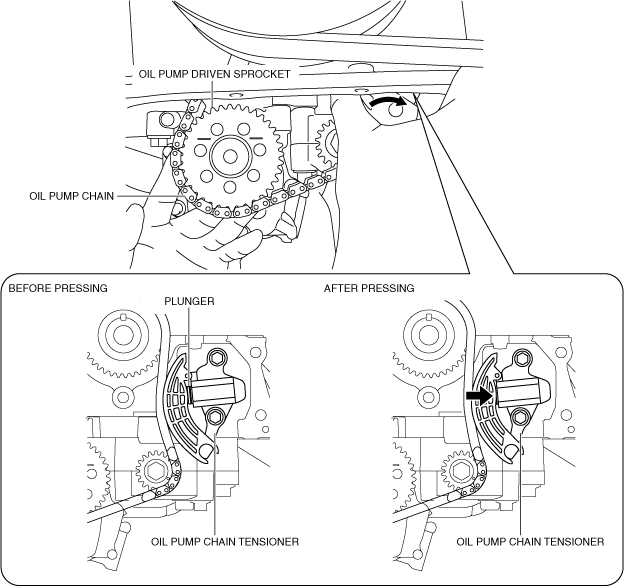 OIL PUMP DRIVEN SPROCKET

OIL PUMP CHAIN

BEFORE PRESSING

PLUNGER

OIL PUMP CHAIN TENSIONER

AFTER PRESSING

OIL PUMP CHAIN TENSIONER