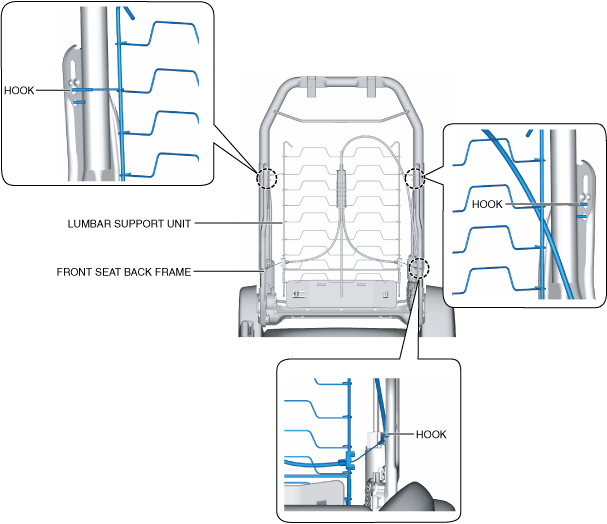 HOOK

LUMBAR SUPPORT UNIT

FRONT SEAT BACK FRAME

HOOK

HOOK