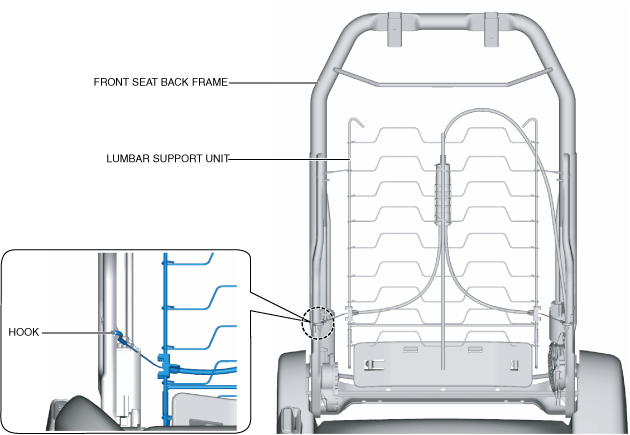 FRONT SEAT BACK FRAME

LUMBAR SUPPORT UNIT

HOOK