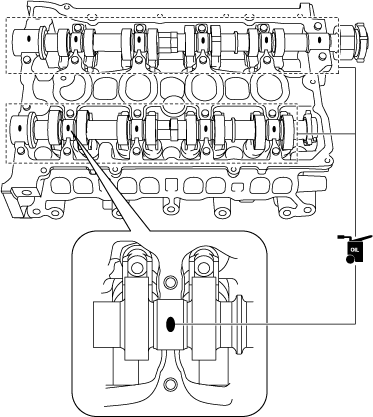 OIL