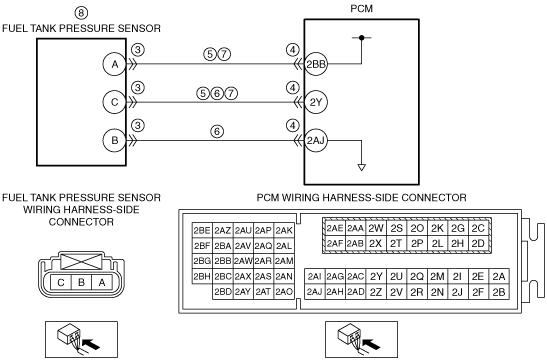 ⑧
FUEL TANK PRESSURE SENSOR

PCM

A ③ ⑤⑦ ④ 2BB

C ③ ⑤⑥⑦ ④ 2Y

B ③ ⑥ ④ 2AJ

FUEL TANK PRESSURE SENSOR WIRING HARNESS-SIDE CONNECTOR

C B A

PCM WIRING HARNESS-SIDE CONNECTOR

| 2BE | 2AZ | 2AU | 2AP | 2AK |
|---|---|---|---|---|
| 2BF | 2BA | 2AV | 2AQ | 2AL |
| 2BG | 2BB | 2AW | 2AR | 2AM |
| 2BH | 2BC | 2AX | 2AS | 2AN |
| | 2BD | 2AY | 2AT | 2AO |

| 2AE | 2AA | 2W | 2S | 2O | 2K | 2G | 2C |
|---|---|---|---|---|---|---|---|
| 2AF | 2AB | 2X | 2T | 2P | 2L | 2H | 2D |

| 2AI | 2AG | 2AC | 2Y | 2U | 2Q | 2M | 2I | 2E | 2A |
|---|---|---|---|---|---|---|---|---|---|
| 2AJ | 2AH | 2AD | 2Z | 2V | 2R | 2N | 2J | 2F | 2B |