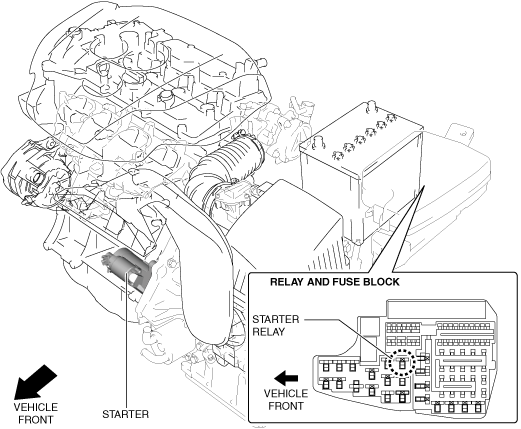 RELAY AND FUSE BLOCK

STARTER RELAY

VEHICLE FRONT

VEHICLE FRONT

STARTER