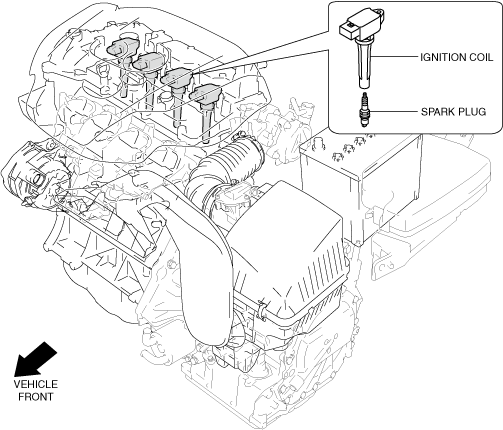 IGNITION COIL

SPARK PLUG

VEHICLE FRONT