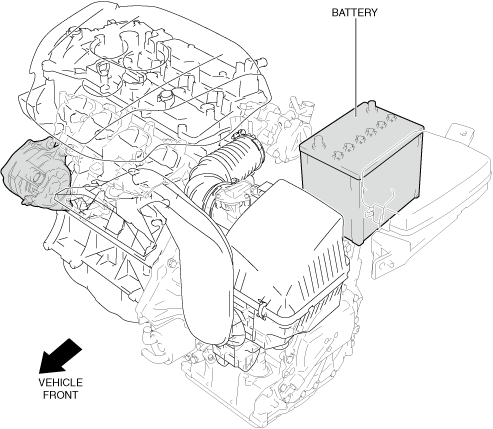 BATTERY

VEHICLE FRONT