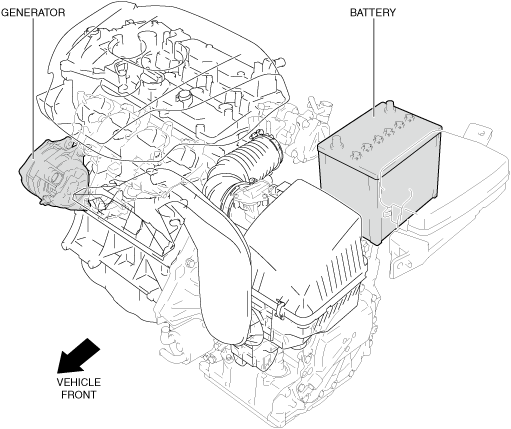 GENERATOR

BATTERY

VEHICLE FRONT