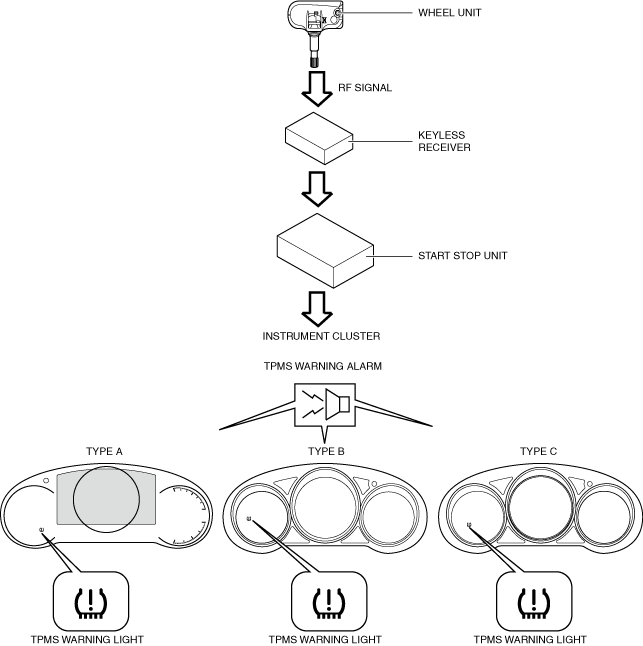 WHEEL UNIT

RF SIGNAL

KEYLESS RECEIVER

START STOP UNIT

INSTRUMENT CLUSTER

TPMS WARNING ALARM

TYPE A

TYPE B

TYPE C

TPMS WARNING LIGHT

TPMS WARNING LIGHT

TPMS WARNING LIGHT