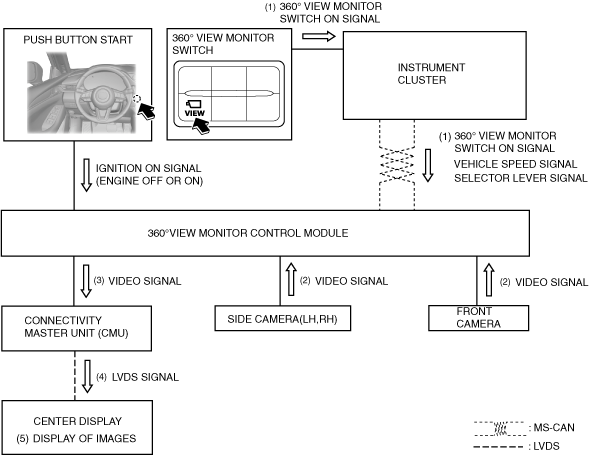 (1) 360° VIEW MONITOR SWITCH ON SIGNAL

PUSH BUTTON START

360° VIEW MONITOR SWITCH

VIEW

INSTRUMENT CLUSTER

(1) 360° VIEW MONITOR SWITCH ON SIGNAL
VEHICLE SPEED SIGNAL
SELECTOR LEVER SIGNAL

IGNITION ON SIGNAL (ENGINE OFF OR ON)

360°VIEW MONITOR CONTROL MODULE

(3) VIDEO SIGNAL

(2) VIDEO SIGNAL

(2) VIDEO SIGNAL

CONNECTIVITY MASTER UNIT (CMU)

SIDE CAMERA(LH,RH)

FRONT CAMERA

(4) LVDS SIGNAL

CENTER DISPLAY
(5) DISPLAY OF IMAGES

: MS-CAN
: LVDS