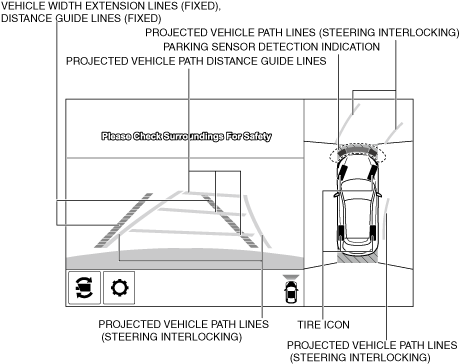 VEHICLE WIDTH EXTENSION LINES (FIXED), DISTANCE GUIDE LINES (FIXED)

PROJECTED VEHICLE PATH LINES (STEERING INTERLOCKING)

PARKING SENSOR DETECTION INDICATION

PROJECTED VEHICLE PATH DISTANCE GUIDE LINES

Please Check Surroundings For Safety

PROJECTED VEHICLE PATH LINES (STEERING INTERLOCKING)

TIRE ICON

PROJECTED VEHICLE PATH LINES (STEERING INTERLOCKING)