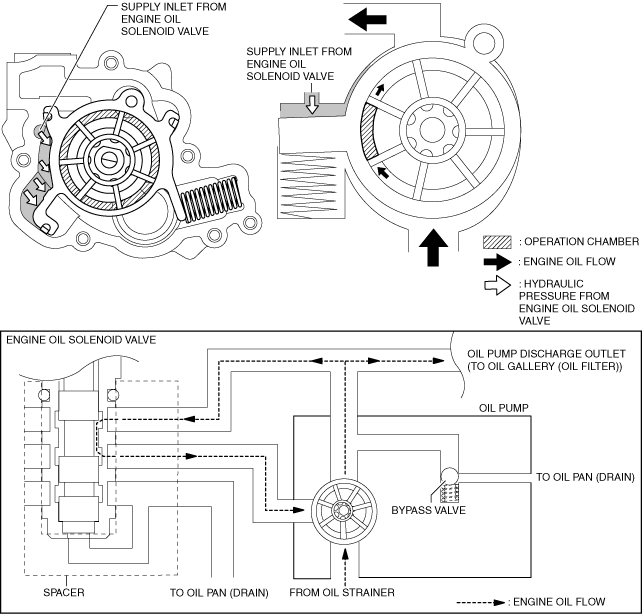 SUPPLY INLET FROM ENGINE OIL SOLENOID VALVE

SUPPLY INLET FROM ENGINE OIL SOLENOID VALVE

: OPERATION CHAMBER

: ENGINE OIL FLOW

: HYDRAULIC PRESSURE FROM ENGINE OIL SOLENOID VALVE

ENGINE OIL SOLENOID VALVE

OIL PUMP DISCHARGE OUTLET (TO OIL GALLERY (OIL FILTER))

OIL PUMP

TO OIL PAN (DRAIN)

BYPASS VALVE

SPACER

TO OIL PAN (DRAIN)

FROM OIL STRAINER

: ENGINE OIL FLOW