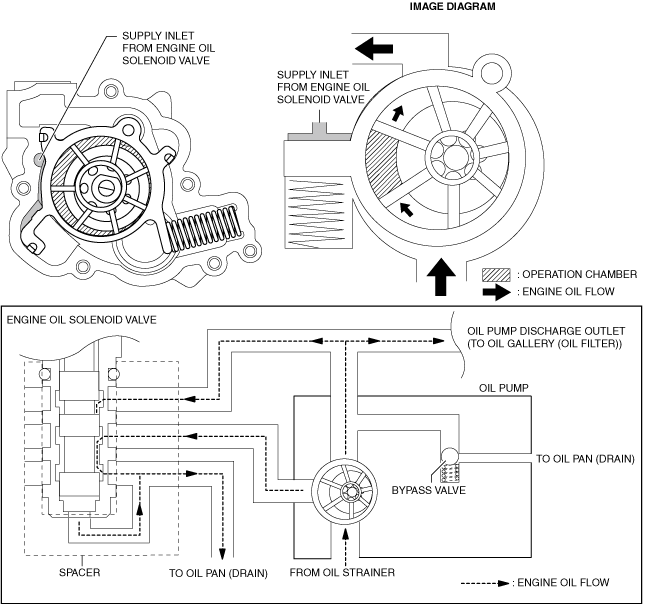 IMAGE DIAGRAM

SUPPLY INLET FROM ENGINE OIL SOLENOID VALVE

SUPPLY INLET FROM ENGINE OIL SOLENOID VALVE

: OPERATION CHAMBER
: ENGINE OIL FLOW

ENGINE OIL SOLENOID VALVE

OIL PUMP DISCHARGE OUTLET (TO OIL GALLERY (OIL FILTER))

OIL PUMP

TO OIL PAN (DRAIN)

BYPASS VALVE

SPACER

TO OIL PAN (DRAIN)

FROM OIL STRAINER

: ENGINE OIL FLOW