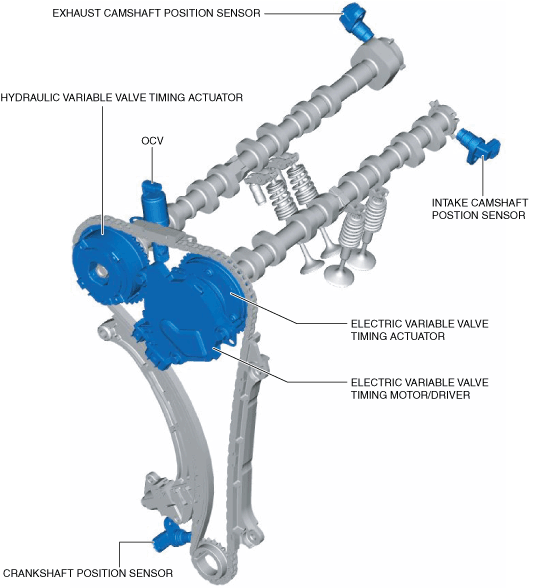 EXHAUST CAMSHAFT POSITION SENSOR

HYDRAULIC VARIABLE VALVE TIMING ACTUATOR

OCV

INTAKE CAMSHAFT POSTION SENSOR

ELECTRIC VARIABLE VALVE TIMING ACTUATOR

ELECTRIC VARIABLE VALVE TIMING MOTOR/DRIVER

CRANKSHAFT POSITION SENSOR