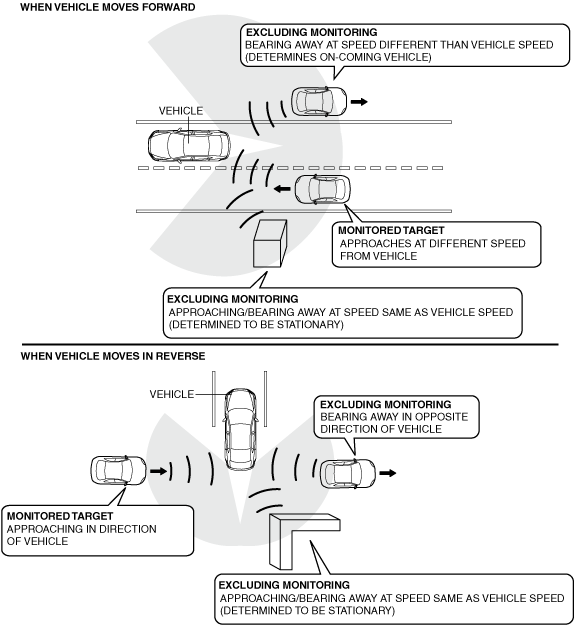 WHEN VEHICLE MOVES FORWARD

EXCLUDING MONITORING
BEARING AWAY AT SPEED DIFFERENT THAN VEHICLE SPEED
(DETERMINES ON-COMING VEHICLE)

VEHICLE

MONITORED TARGET
APPROACHES AT DIFFERENT SPEED FROM VEHICLE

EXCLUDING MONITORING
APPROACHING/BEARING AWAY AT SPEED SAME AS VEHICLE SPEED
(DETERMINED TO BE STATIONARY)

WHEN VEHICLE MOVES IN REVERSE

VEHICLE

EXCLUDING MONITORING
BEARING AWAY IN OPPOSITE DIRECTION OF VEHICLE

MONITORED TARGET
APPROACHING IN DIRECTION OF VEHICLE

EXCLUDING MONITORING
APPROACHING/BEARING AWAY AT SPEED SAME AS VEHICLE SPEED
(DETERMINED TO BE STATIONARY)