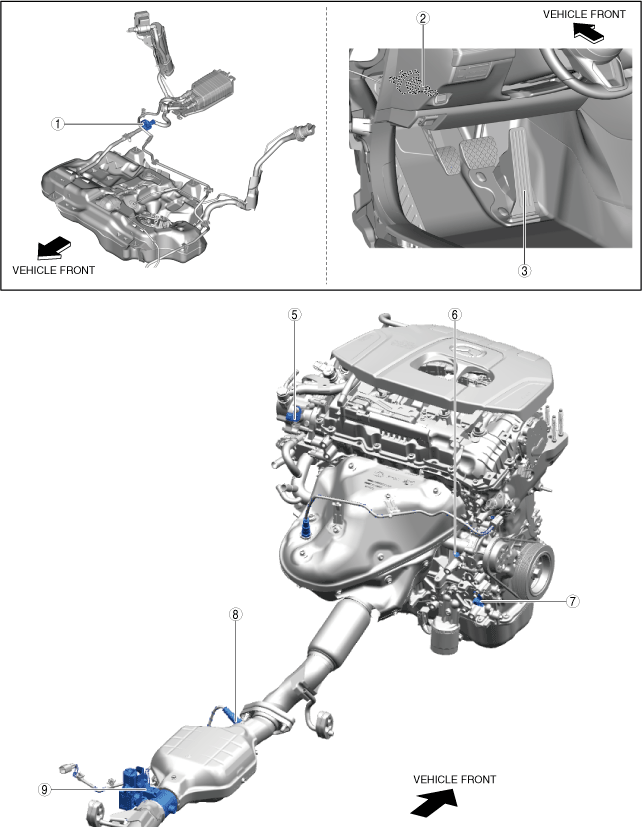 1

VEHICLE FRONT

2

VEHICLE FRONT

3

5

6

7

8

9

VEHICLE FRONT