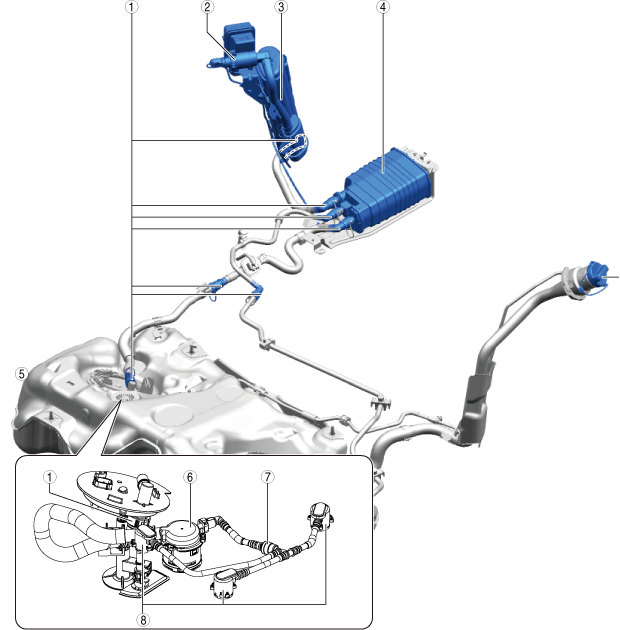 ①
②
③
④
⑤
①
⑥
⑦
⑧