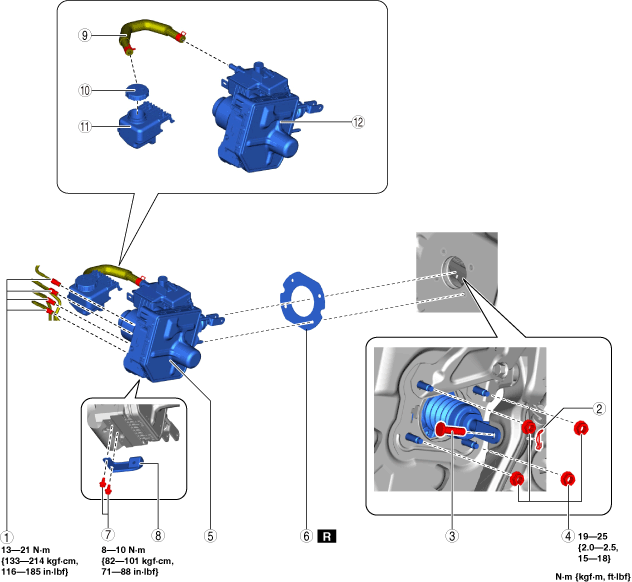 9
10
11
12
2
1
13—21 N·m {133—214 kgf·cm, 116—185 in·lbf}
7
8—10 N·m {82—101 kgf·cm, 71—88 in·lbf}
8
5
6 R
3
4 19—25 {2.0—2.5, 15—18}
N·m {kgf·m, ft·lbf}