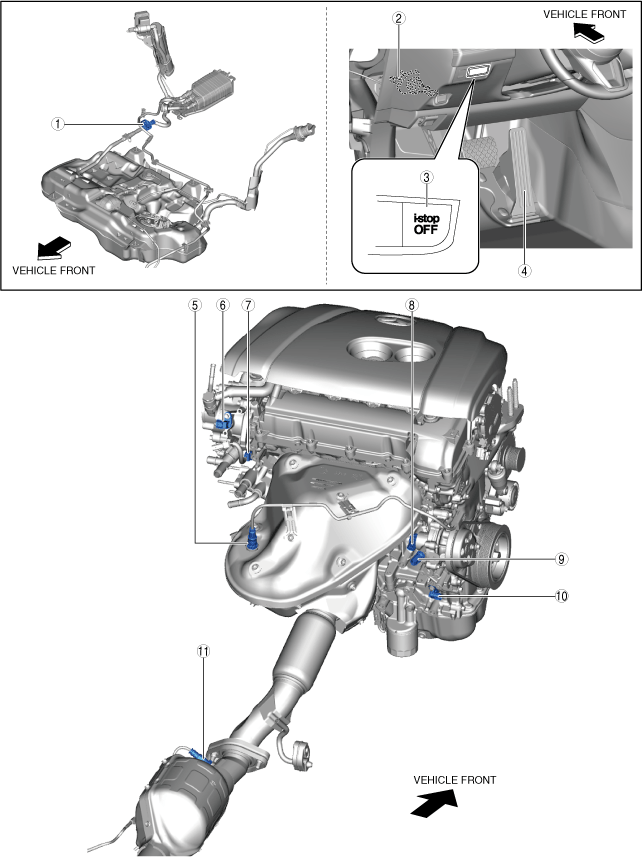 1
VEHICLE FRONT
2
VEHICLE FRONT
3
i-stop OFF
4
5
6
7
8
9
10
11
VEHICLE FRONT