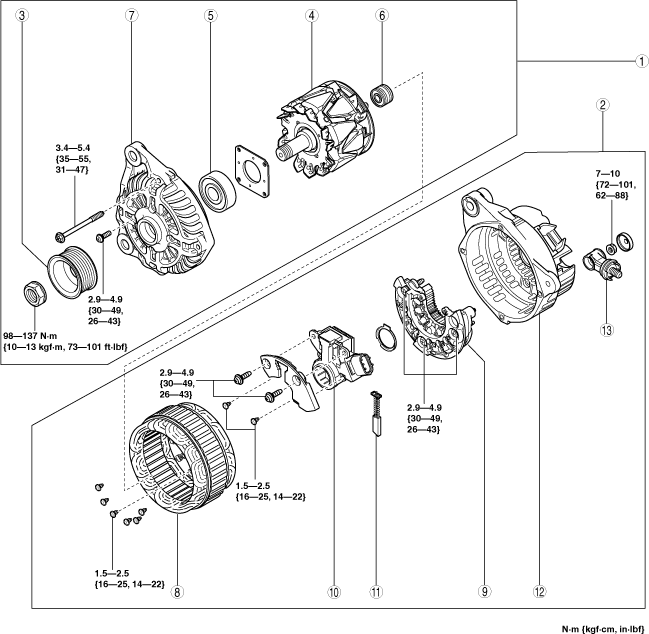 3
7
5
4
6
1
2

3.4—5.4
{35—55,
31—47}

7—10
{72—101,
62—88}

2.9—4.9
{30—49,
26—43}

98—137 N·m
{10—13 kgf·m, 73—101 ft·lbf}

13

2.9—4.9
{30—49,
26—43}

2.9—4.9
{30—49,
26—43}

1.5—2.5
{16—25, 14—22}

1.5—2.5
{16—25, 14—22}

8
10
11
9
12

N·m {kgf·cm, in·lbf}