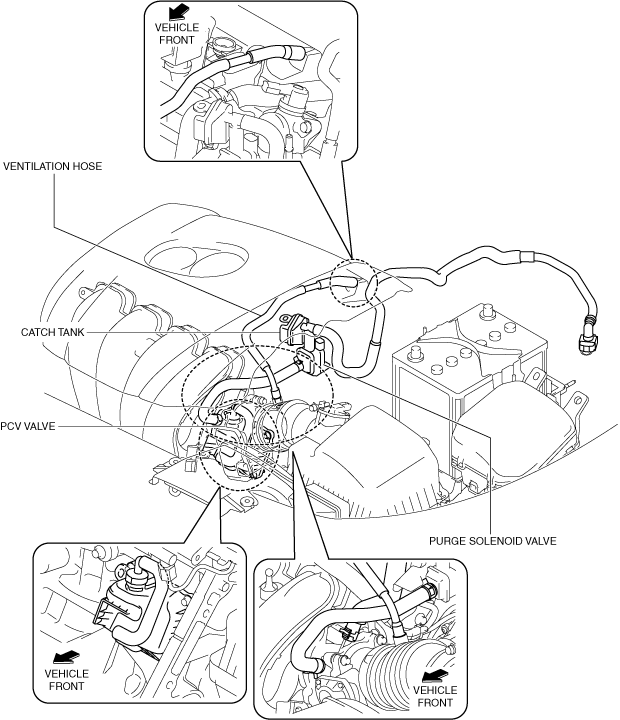 VEHICLE FRONT

VENTILATION HOSE

CATCH TANK

PCV VALVE

PURGE SOLENOID VALVE

VEHICLE FRONT

VEHICLE FRONT