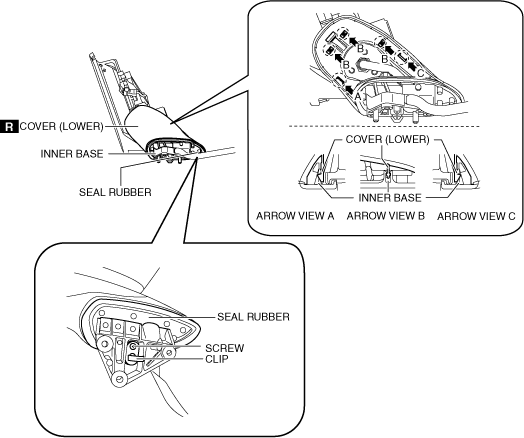 R COVER (LOWER)
INNER BASE
SEAL RUBBER

B
B
B
C
A

COVER (LOWER)
INNER BASE
ARROW VIEW A
ARROW VIEW B
ARROW VIEW C

SEAL RUBBER
SCREW
CLIP