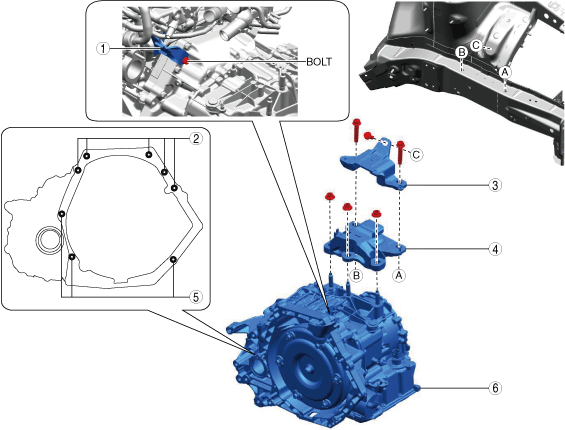 1
BOLT
B
C
A
2
C
3
4
B
A
5
6