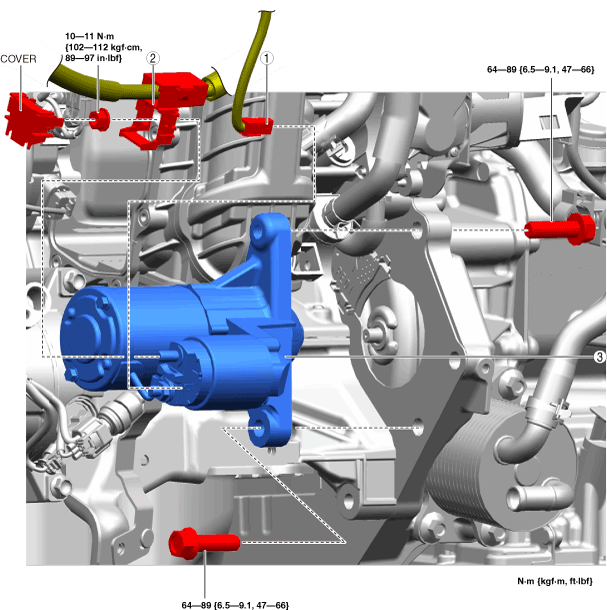 10—11 N·m {102—112 kgf·cm, 89—97 in·lbf}

COVER

②

①

64—89 {6.5—9.1, 47—66}

③

N·m {kgf·m, ft·lbf}

64—89 {6.5—9.1, 47—66}