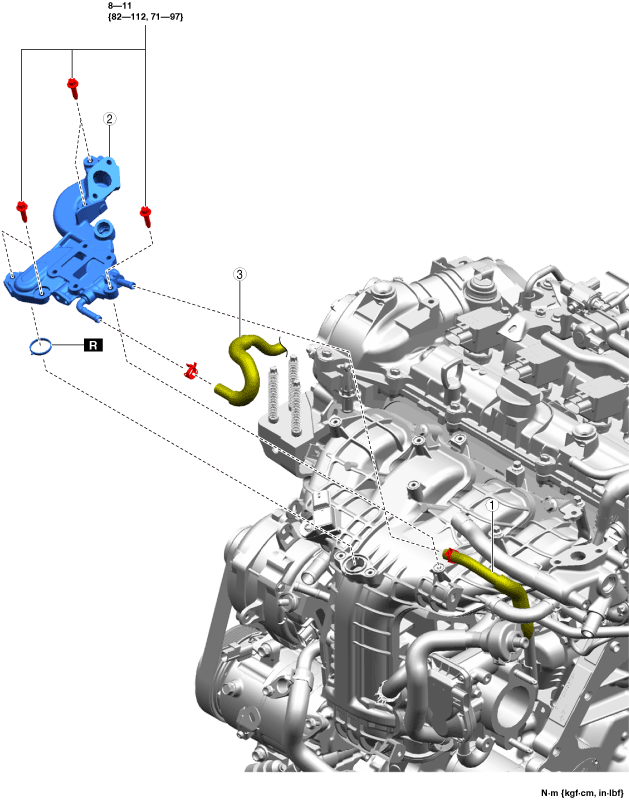 8—11
{82—112, 71—97}

2

3

R

1

N·m {kgf·cm, in·lbf}