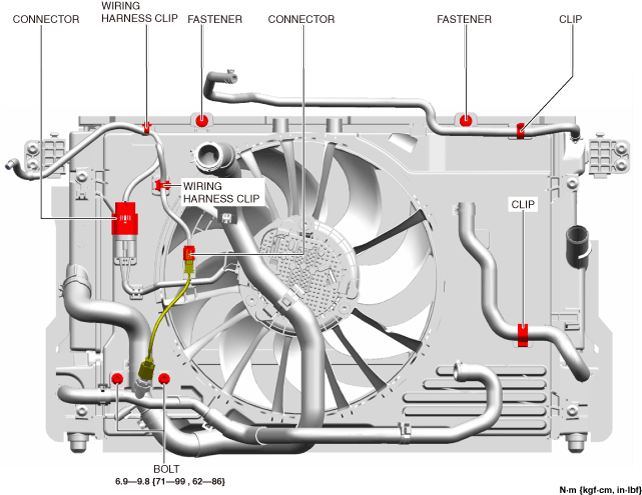 CONNECTOR

WIRING HARNESS CLIP

FASTENER

CONNECTOR

FASTENER

CLIP

WIRING HARNESS CLIP

CLIP

BOLT
6.9—9.8 {71—99 , 62—86}

N·m {kgf·cm, in·lbf}