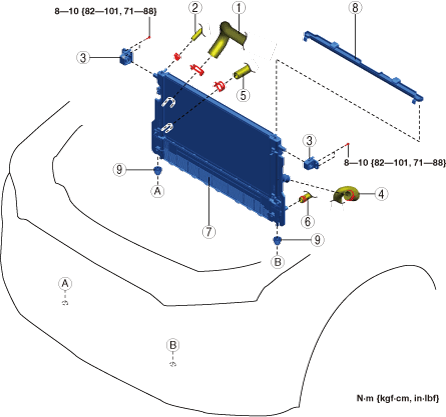 8—10 {82—101, 71—88}
2
1
8
3
5
3
8—10 {82—101, 71—88}
9
A
4
6
7
9
B
A
B
N·m {kgf·cm, in·lbf}