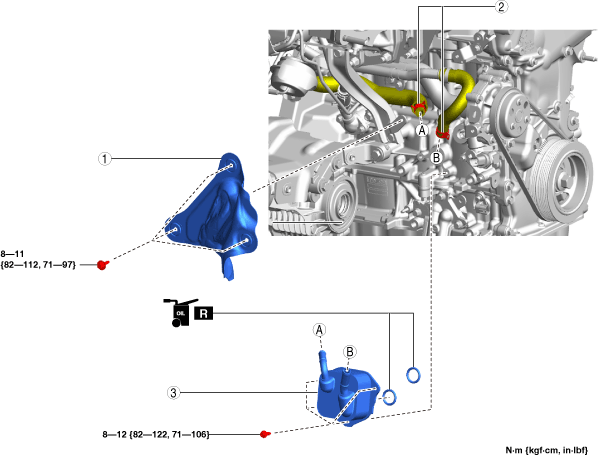 2

A

B

1

8—11
{82—112, 71—97}

OIL

R

A

B

3

8—12 {82—122, 71—106}

N·m {kgf·cm, in·lbf}