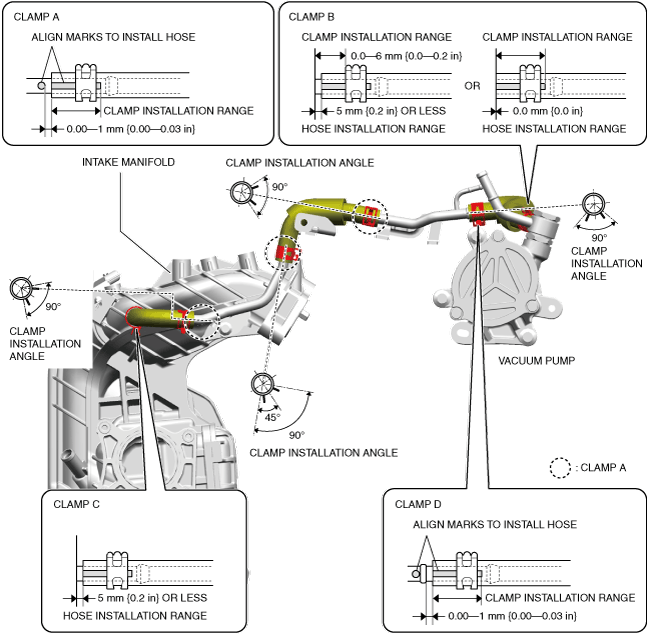 CLAMP A

ALIGN MARKS TO INSTALL HOSE

CLAMP INSTALLATION RANGE

0.00—1 mm {0.00—0.03 in}

CLAMP B

CLAMP INSTALLATION RANGE

0.0—6 mm {0.0—0.2 in}

5 mm {0.2 in} OR LESS

HOSE INSTALLATION RANGE

OR

CLAMP INSTALLATION RANGE

0.0 mm {0.0 in}

HOSE INSTALLATION RANGE

INTAKE MANIFOLD

CLAMP INSTALLATION ANGLE

90°

90°

CLAMP INSTALLATION ANGLE

90°

CLAMP INSTALLATION ANGLE

VACUUM PUMP

45°

90°

CLAMP INSTALLATION ANGLE

: CLAMP A

CLAMP C

5 mm {0.2 in} OR LESS

HOSE INSTALLATION RANGE

CLAMP D

ALIGN MARKS TO INSTALL HOSE

CLAMP INSTALLATION RANGE

0.00—1 mm {0.00—0.03 in}