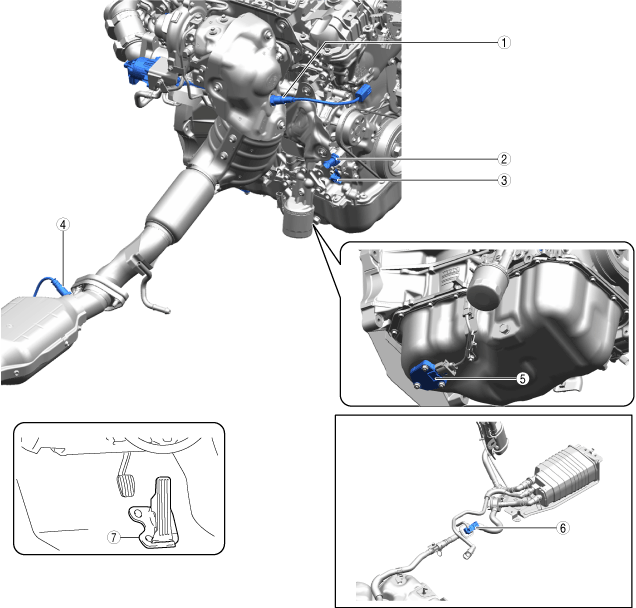 1
2
3
4
5
6
7