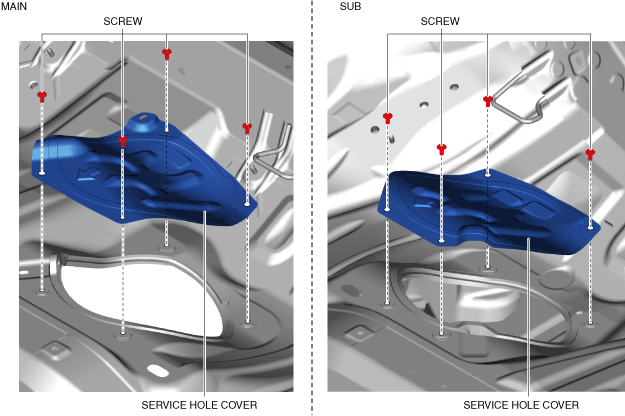 MAIN

SCREW

SERVICE HOLE COVER

SUB

SCREW

SERVICE HOLE COVER