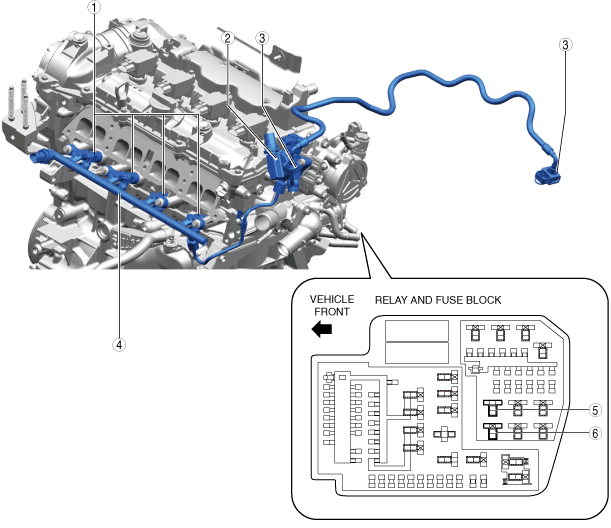 1
2
3
3
4
VEHICLE FRONT
RELAY AND FUSE BLOCK
5
6