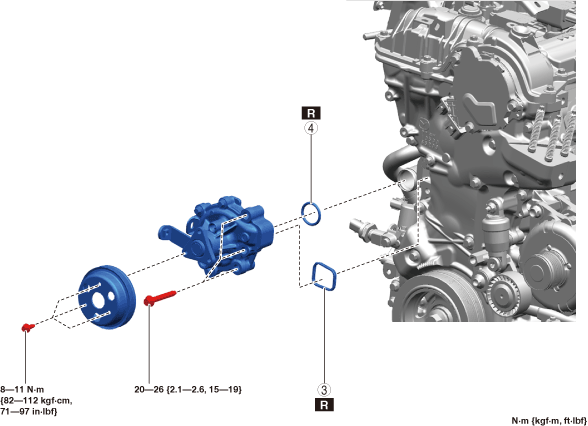 R

4

8—11 N·m
{82—112 kgf·cm,
71—97 in·lbf}

20—26 {2.1—2.6, 15—19}

3

R

N·m {kgf·m, ft·lbf}