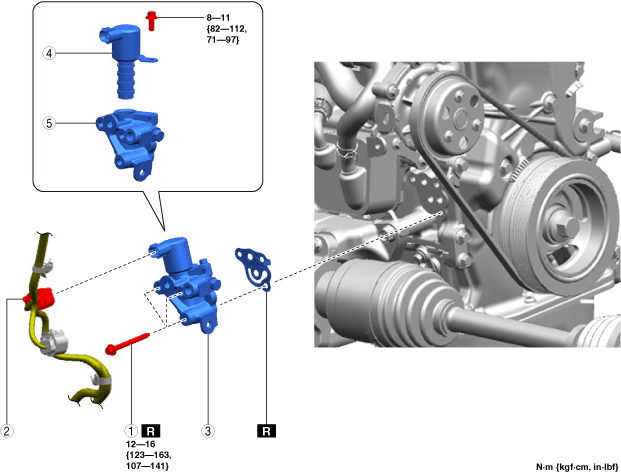 8—11
{82—112,
71—97}

4

5

2

1 R
12—16
{123—163,
107—141}

3

R

N·m {kgf·cm, in·lbf}