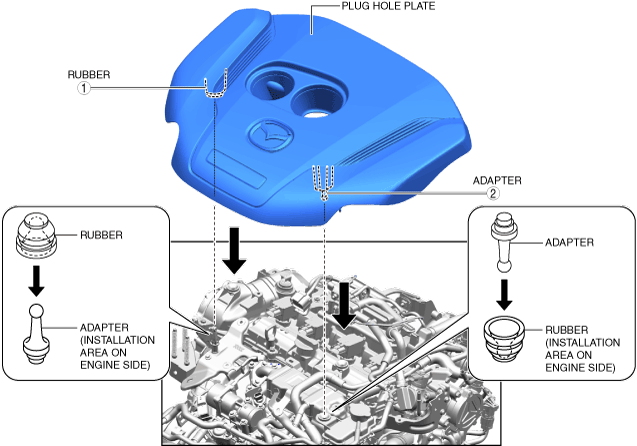 PLUG HOLE PLATE

RUBBER
1

ADAPTER
2

RUBBER

ADAPTER (INSTALLATION AREA ON ENGINE SIDE)

ADAPTER

RUBBER (INSTALLATION AREA ON ENGINE SIDE)