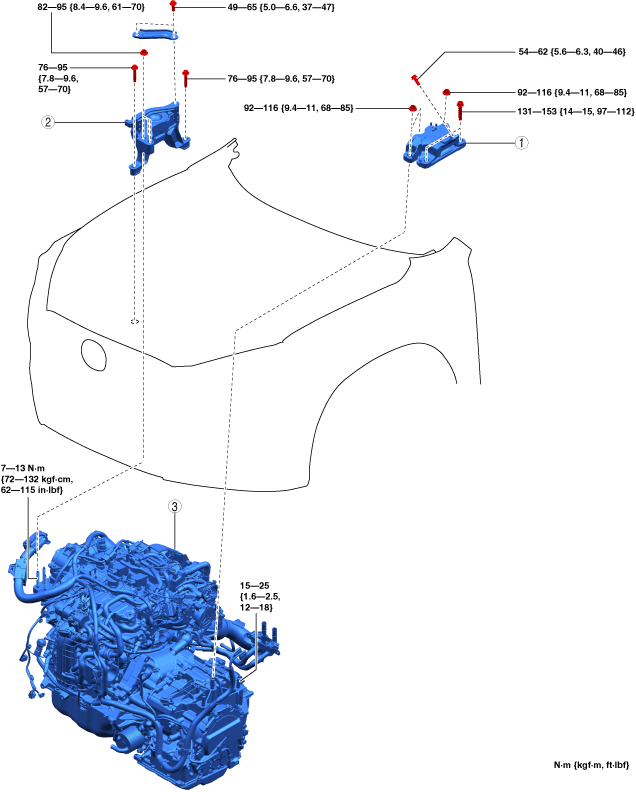 82—95 {8.4—9.6, 61—70}

49—65 {5.0—6.6, 37—47}

76—95 {7.8—9.6, 57—70}

76—95 {7.8—9.6, 57—70}

2

54—62 {5.6—6.3, 40—46}

92—116 {9.4—11, 68—85}

92—116 {9.4—11, 68—85}

131—153 {14—15, 97—112}

1

7—13 N·m {72—132 kgf·cm, 62—115 in·lbf}

3

15—25 {1.6—2.5, 12—18}

N·m {kgf·m, ft·lbf}