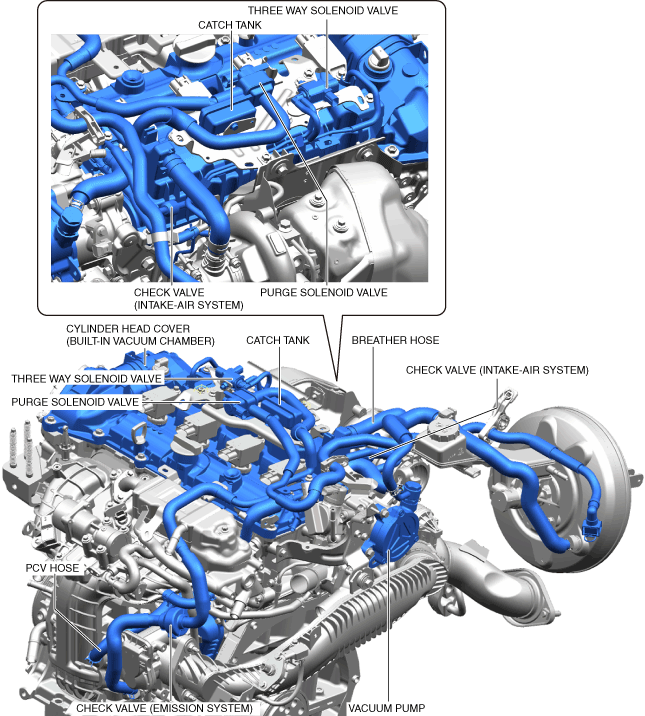 THREE WAY SOLENOID VALVE
CATCH TANK
CHECK VALVE
(INTAKE-AIR SYSTEM)
PURGE SOLENOID VALVE
CYLINDER HEAD COVER
(BUILT-IN VACUUM CHAMBER)
CATCH TANK
BREATHER HOSE
THREE WAY SOLENOID VALVE
CHECK VALVE (INTAKE-AIR SYSTEM)
PURGE SOLENOID VALVE
PCV HOSE
CHECK VALVE (EMISSION SYSTEM)
VACUUM PUMP