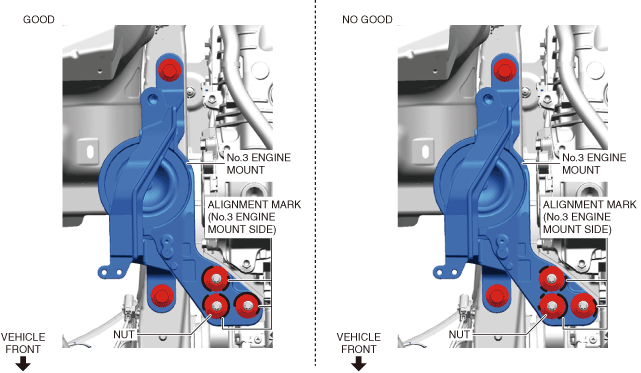 GOOD

No.3 ENGINE MOUNT

ALIGNMENT MARK (No.3 ENGINE MOUNT SIDE)

NUT

VEHICLE FRONT

NO GOOD

No.3 ENGINE MOUNT

ALIGNMENT MARK (No.3 ENGINE MOUNT SIDE)

NUT

VEHICLE FRONT