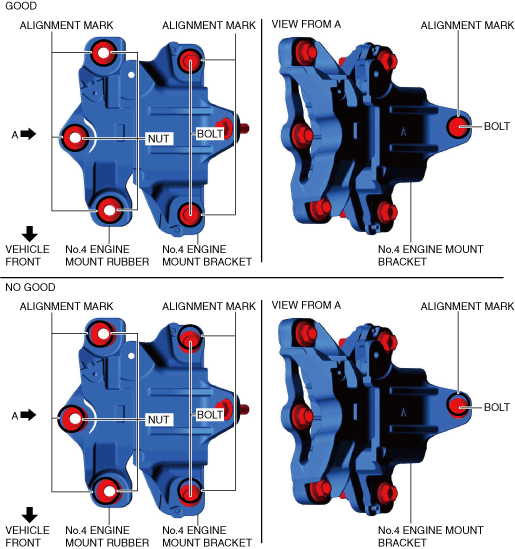 GOOD

ALIGNMENT MARK

ALIGNMENT MARK

A

NUT

BOLT

VEHICLE FRONT

No.4 ENGINE MOUNT RUBBER

No.4 ENGINE MOUNT BRACKET

VIEW FROM A

ALIGNMENT MARK

BOLT

No.4 ENGINE MOUNT BRACKET

NO GOOD

ALIGNMENT MARK

ALIGNMENT MARK

A

NUT

BOLT

VEHICLE FRONT

No.4 ENGINE MOUNT RUBBER

No.4 ENGINE MOUNT BRACKET

VIEW FROM A

ALIGNMENT MARK

BOLT

No.4 ENGINE MOUNT BRACKET