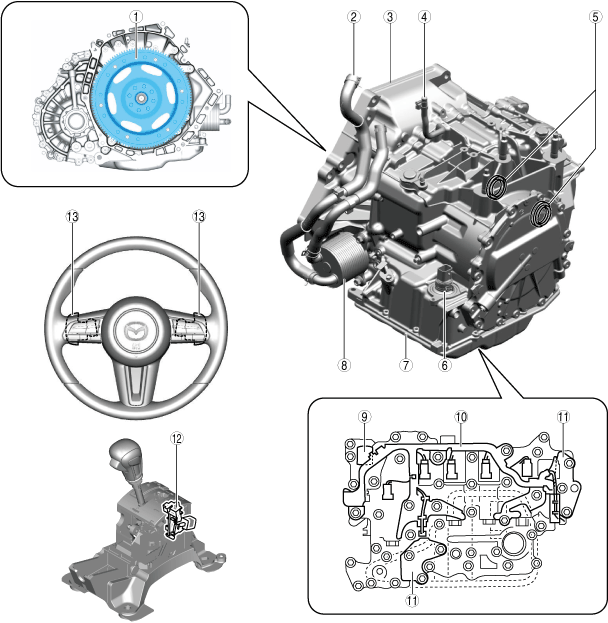 1
2
3
4
5
13
13
8
7
6
12
9
10
11
11