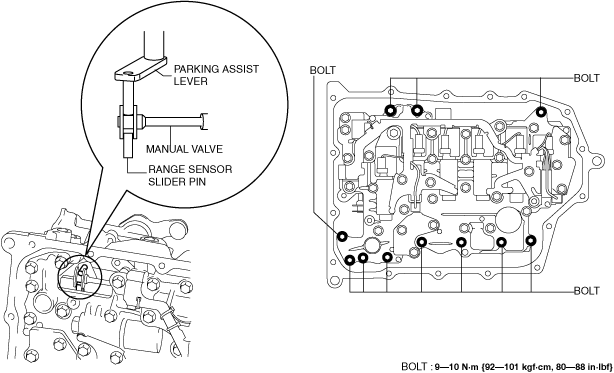 PARKING ASSIST LEVER

MANUAL VALVE

RANGE SENSOR SLIDER PIN

BOLT

BOLT

BOLT

BOLT : 9—10 N·m {92—101 kgf·cm, 80—88 in·lbf}